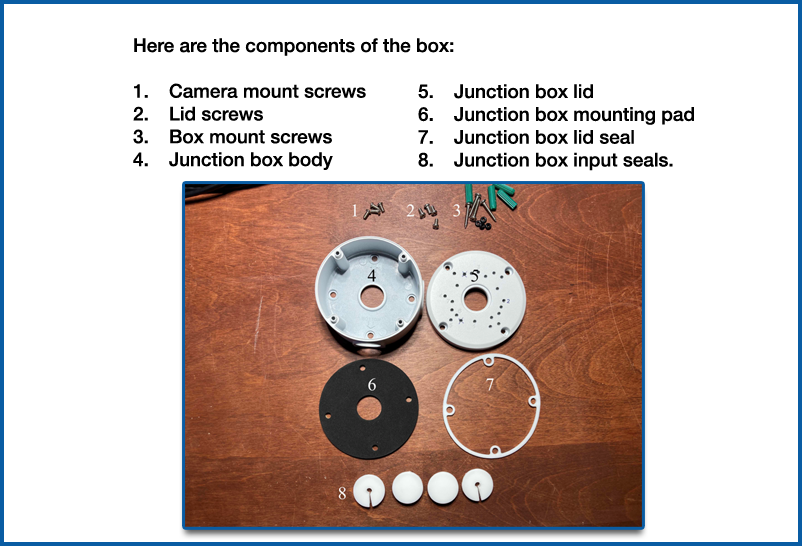 Here are the components of the box:

1. Camera mount screws
2. Lid screws
3. Box mount screws
4. Junction box body

5. Junction box lid
6. Junction box mounting pad
7. Junction box lid seal
8. Junction box input seals.

1 2 3
4 5
6 7
8